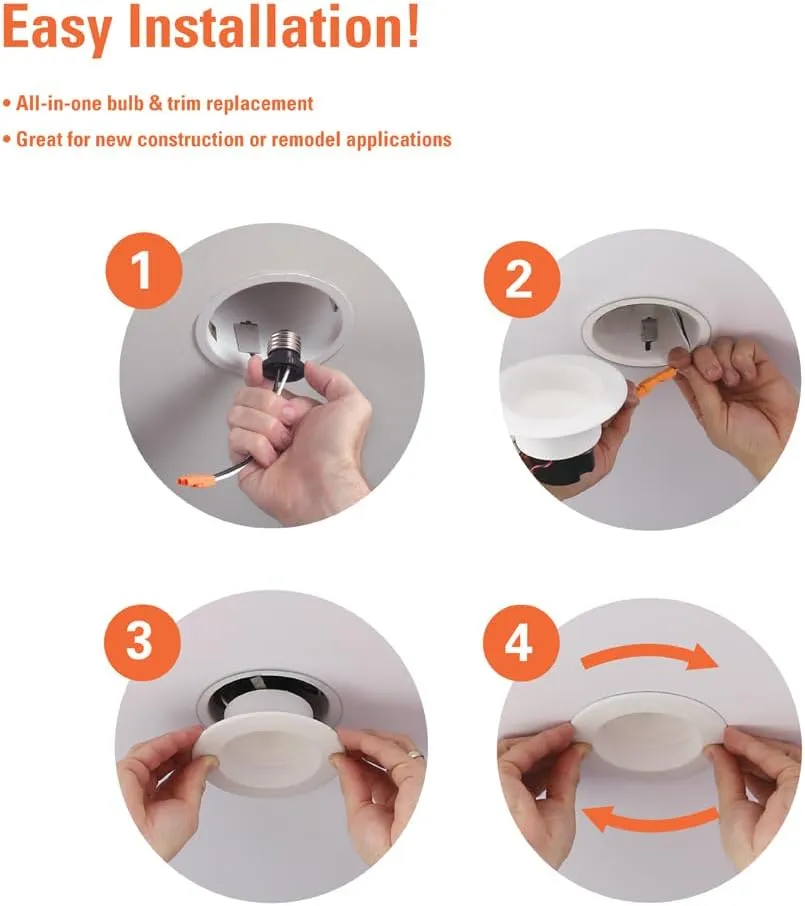 Easy Installation!

• All-in-one bulb & trim replacement
• Great for new construction or remodel applications

1

2

3

4