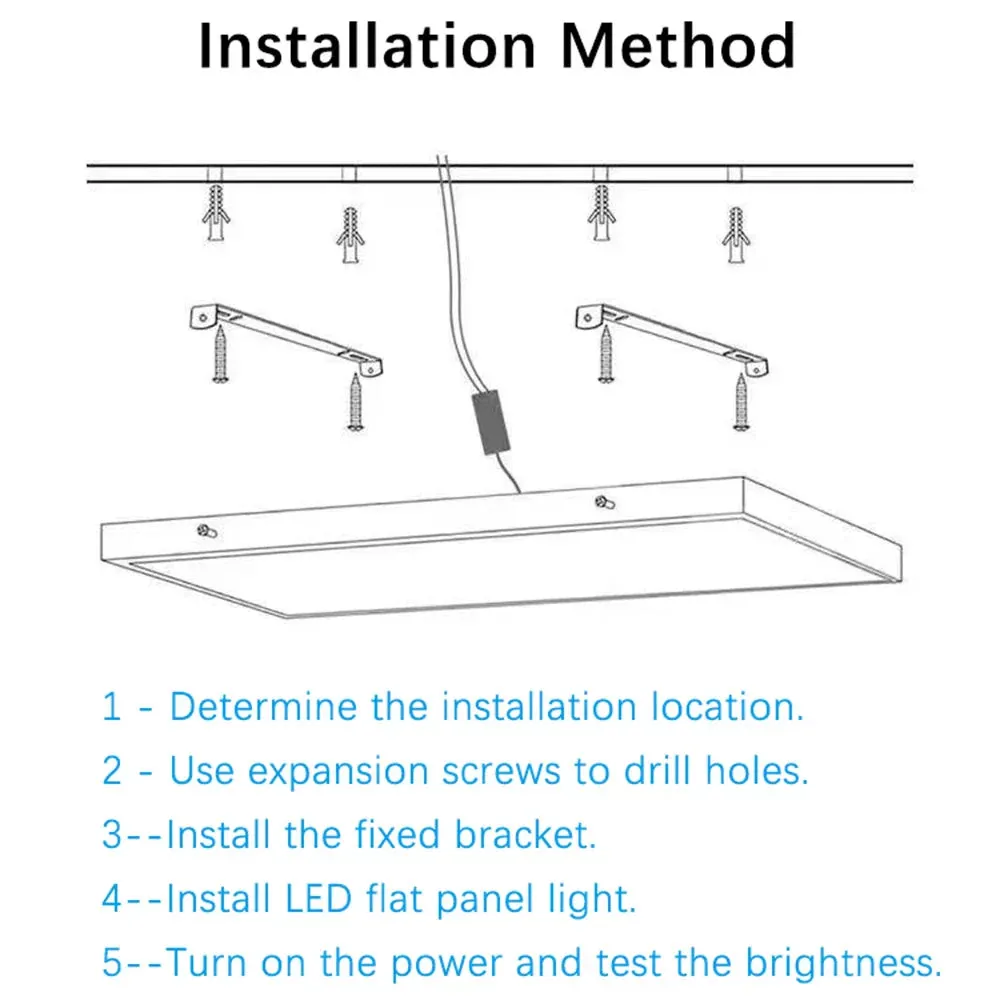 Installation Method

1 - Determine the installation location.

2 - Use expansion screws to drill holes.

3--Install the fixed bracket.

4--Install LED flat panel light.

5--Turn on the power and test the brightness.